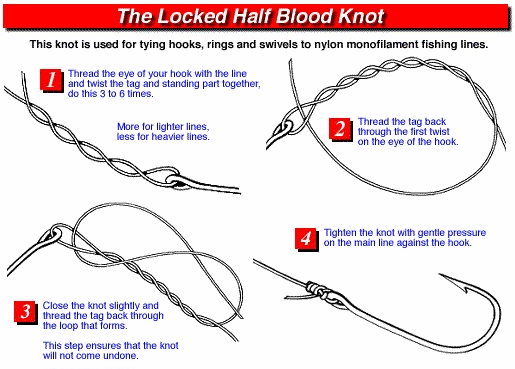 The Locked Half Blood Knot

This knot is used for tying hooks, rings and swivels to nylon monofilament fishing lines.

1 Thread the eye of your hook with the line and twist the tag and standing part together, do this 3 to 6 times.

More for lighter lines, less for heavier lines.

2 Thread the tag back through the first twist on the eye of the hook.

3 Close the knot slightly and thread the tag back through the loop that forms.

This step ensures that the knot will not come undone.

4 Tighten the knot with gentle pressure on the main line against the hook.